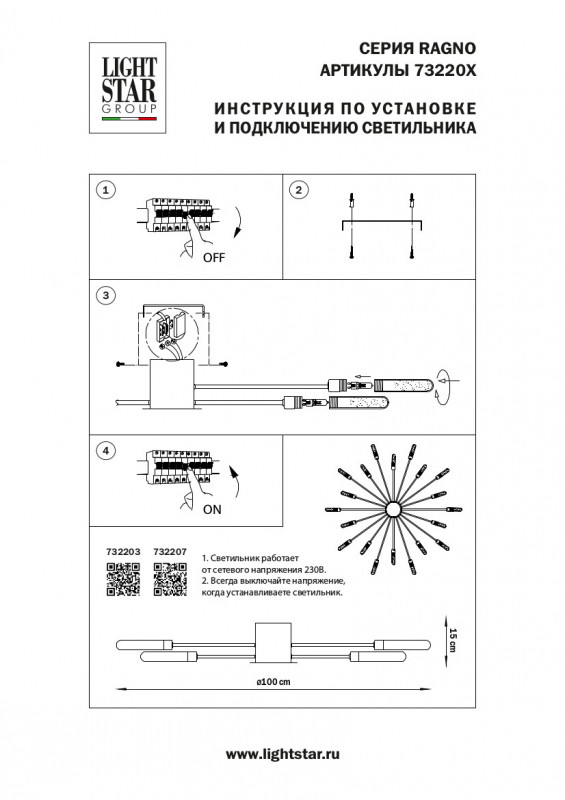 LIGHT STAR GROUP

СЕРИЯ RAGNO
АРТИКУЛЫ 73220X

ИНСТРУКЦИЯ ПО УСТАНОВКЕ
И ПОДКЛЮЧЕНИЮ СВЕТИЛЬНИКА

1

OFF

2

3

4

ON

732203 732207

1. Светильник работает от сетевого напряжения 230В.
2. Всегда выключайте напряжение, когда устанавливаете светильник.

15 cm

ø100 cm

www.lightstar.ru