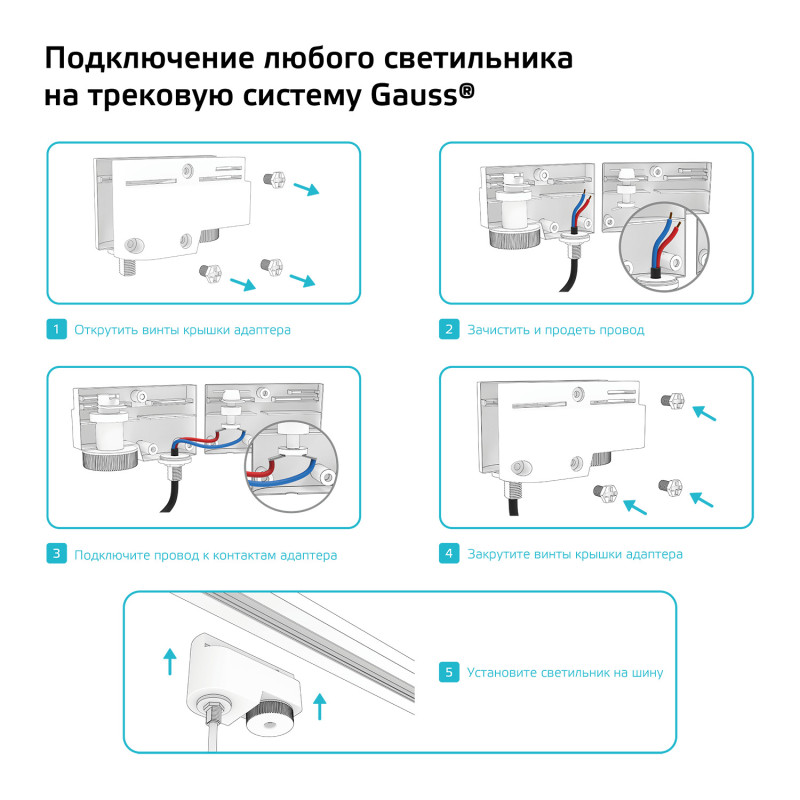 Подключение любого светильника на трековую систему Gauss®

1 Открутить винты крышки адаптера

2 Зачистить и продеть провод

3 Подключите провод к контактам адаптера

4 Закрутите винты крышки адаптера

5 Установите светильник на шину