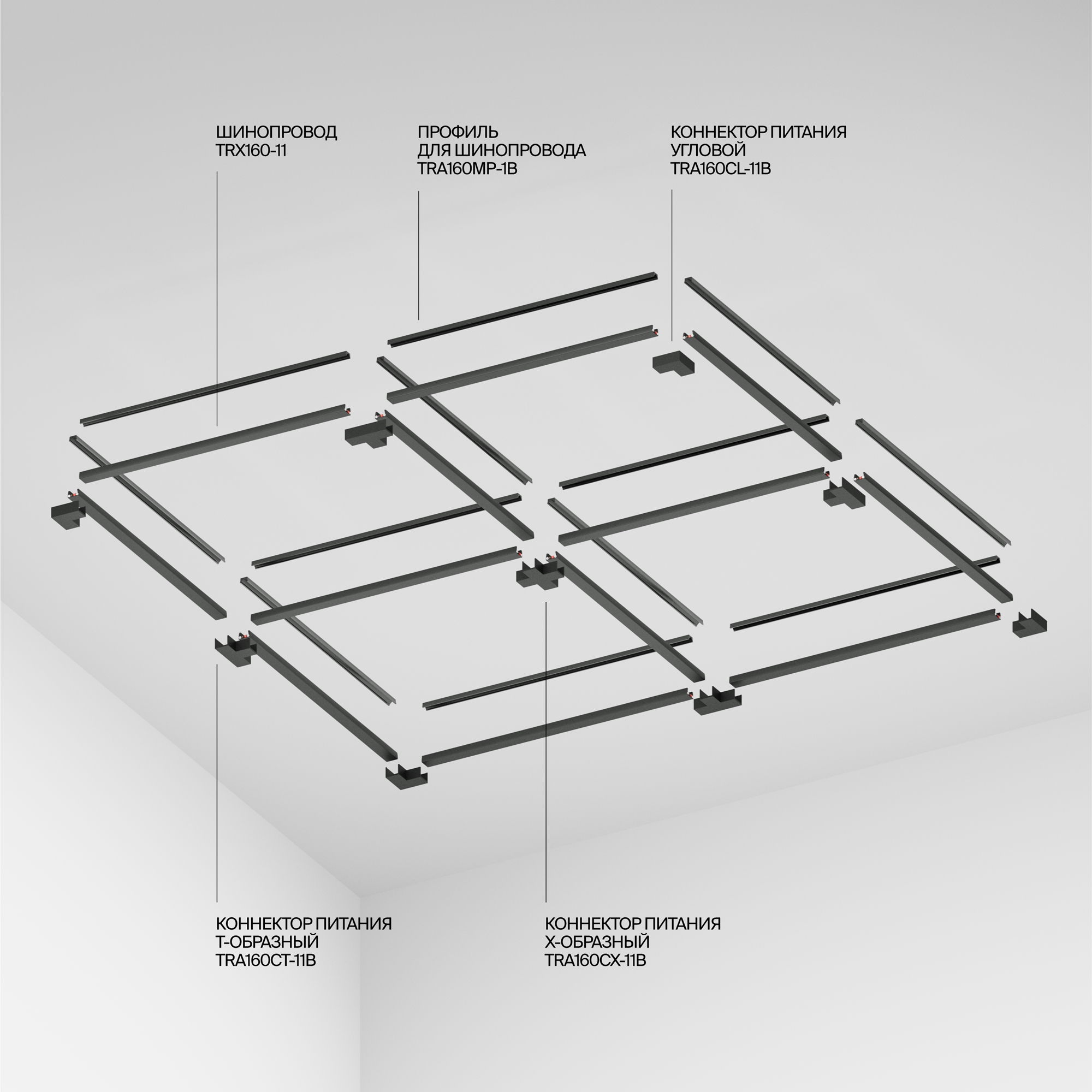 ШИНОПРОВОД
TRX160-11

ПРОФИЛЬ
ДЛЯ ШИНОПРОВОДА
TRA160MP-1B

КОННЕКТОР ПИТАНИЯ
УГЛОВОЙ
TRA160CL-11B

КОННЕКТОР ПИТАНИЯ
Т-ОБРАЗНЫЙ
TRA160CT-11B

КОННЕКТОР ПИТАНИЯ
Х-ОБРАЗНЫЙ
TRA160CX-11B