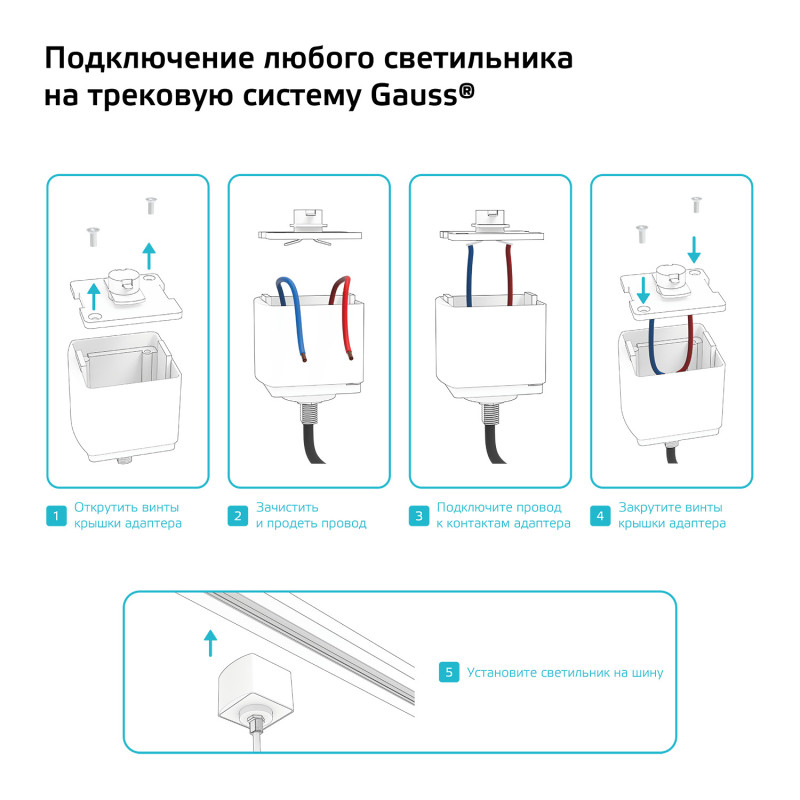 Подключение любого светильника на трековую систему Gauss®

1 Открутить винты крышки адаптера

2 Зачистить и продеть провод

3 Подключите провод к контактам адаптера

4 Закрутите винты крышки адаптера

5 Установите светильник на шину