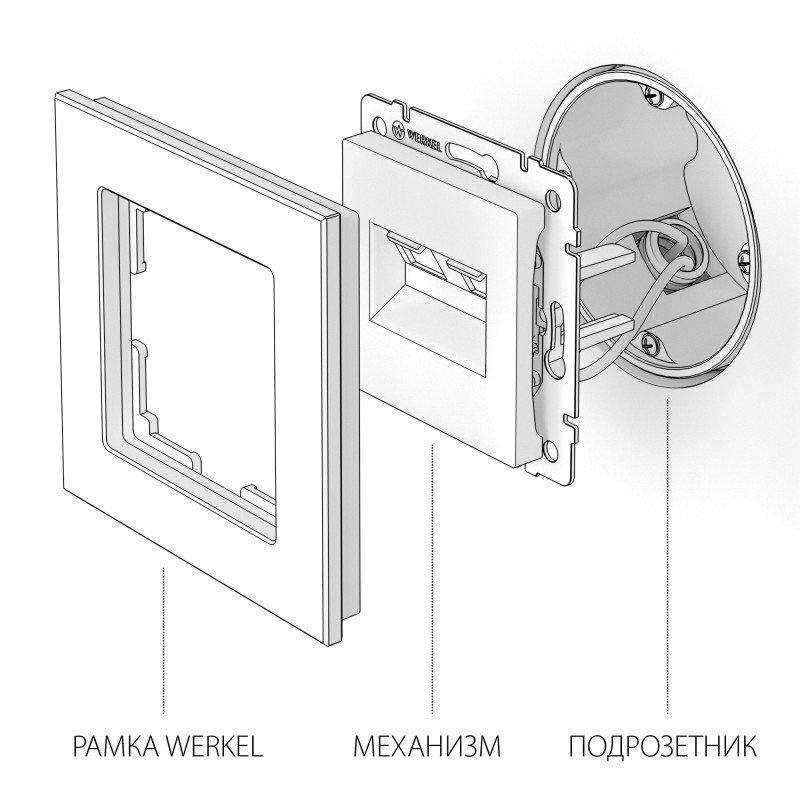 WERKEL

РАМКА WERKEL

МЕХАНИЗМ

ПОДРОЗЕТНИК