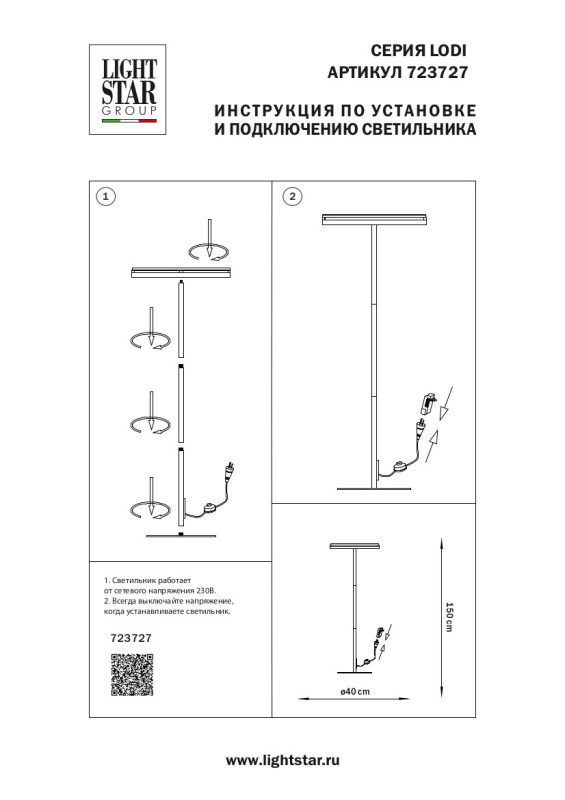 LIGHT STAR GROUP

СЕРИЯ LODI
АРТИКУЛ 723727

ИНСТРУКЦИЯ ПО УСТАНОВКЕ
И ПОДКЛЮЧЕНИЮ СВЕТИЛЬНИКА

1

2

1. Светильник работает от сетевого напряжения 230В.
2. Всегда выключайте напряжение, когда устанавливаете светильник.

723727

150 cm

ø40 cm

www.lightstar.ru